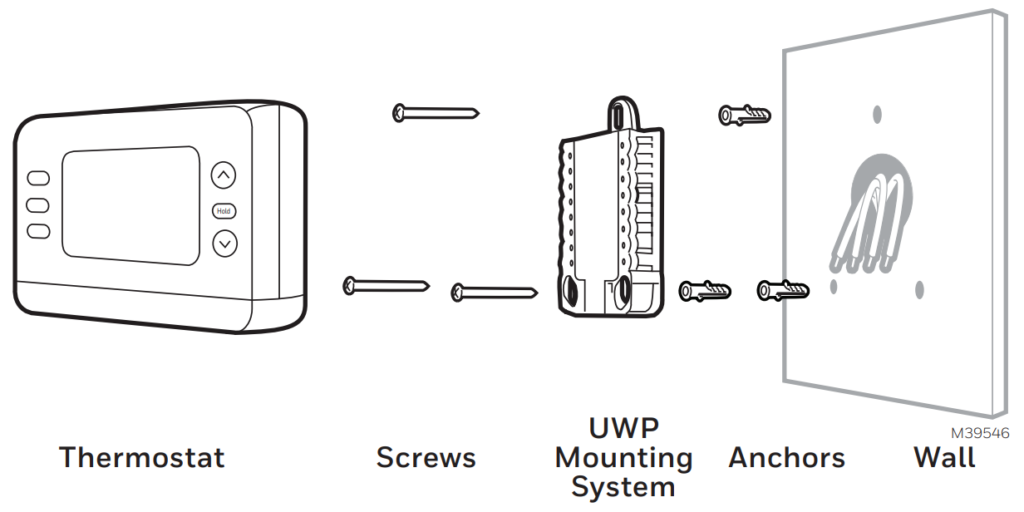 Hold

M39546

Thermostat

Screws

UWP Mounting System

Anchors

Wall